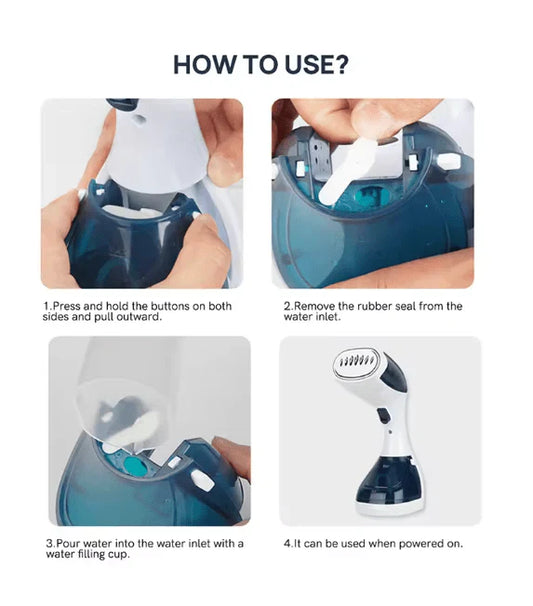 HOW TO USE?

1.Press and hold the buttons on both sides and pull outward.

2.Remove the rubber seal from the water inlet.

3.Pour water into the water inlet with a water filling cup.

4.It can be used when powered on.